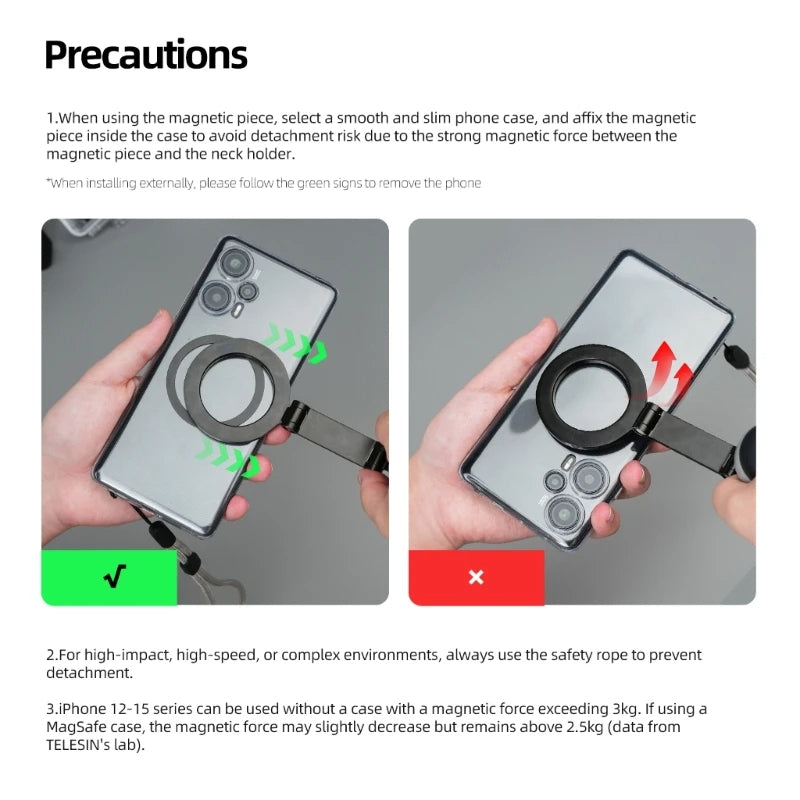 Precautions

1.When using the magnetic piece, select a smooth and slim phone case, and affix the magnetic piece inside the case to avoid detachment risk due to the strong magnetic force between the magnetic piece and the neck holder.

*When installing externally, please follow the green signs to remove the phone

√

×

2.For high-impact, high-speed, or complex environments, always use the safety rope to prevent detachment.

3.iPhone 12-15 series can be used without a case with a magnetic force exceeding 3kg. If using a MagSafe case, the magnetic force may slightly decrease but remains above 2.5kg (data from TELESIN's lab).